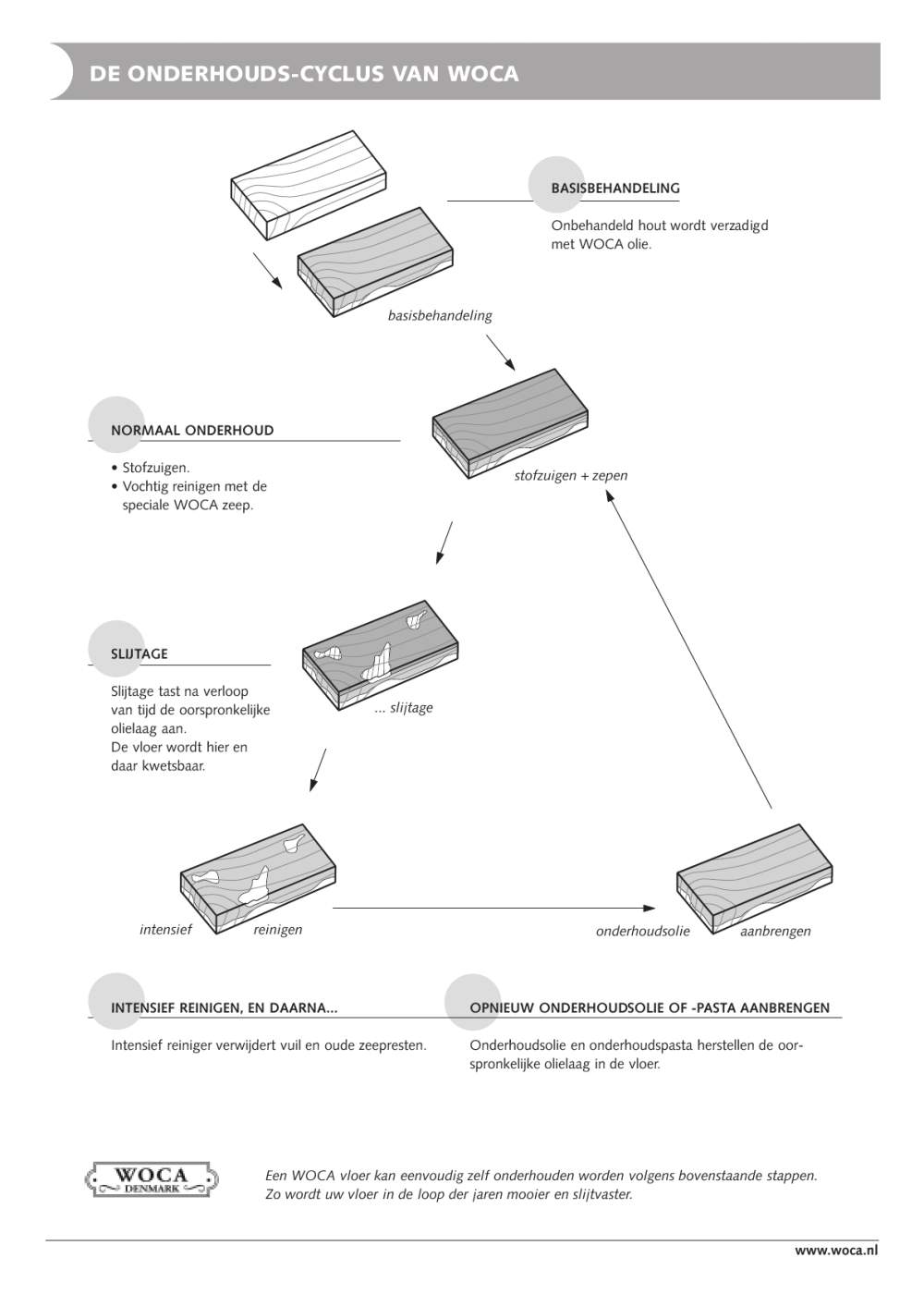 DE ONDERHOUDS-CYCLUS VAN WOCA

BASISBEHANDELING

Onbehandeld hout wordt verzadigd met WOCA olie.

basisbehandeling

NORMAAL ONDERHOUD

• Stofzuigen.
• Vochtig reinigen met de speciale WOCA zeep.

stofzuigen + zepen

SLIJTAGE

Slijtage tast na verloop van tijd de oorspronkelijke olielaag aan.
De vloer wordt hier en daar kwetsbaar.

... slijtage

intensief reinigen

onderhoudsolie aanbrengen

INTENSIEF REINIGEN, EN DAARNA...

Intensief reiniger verwijdert vuil en oude zeepresten.

OPNIEUW ONDERHOUDSOLIE OF -PASTA AANBRENGEN

Onderhoudsolie en onderhoudspasta herstellen de oorspronkelijke olielaag in de vloer.

WOCA DENMARK

Een WOCA vloer kan eenvoudig zelf onderhouden worden volgens bovenstaande stappen. Zo wordt uw vloer in de loop der jaren mooier en slijtvaster.

www.woca.nl